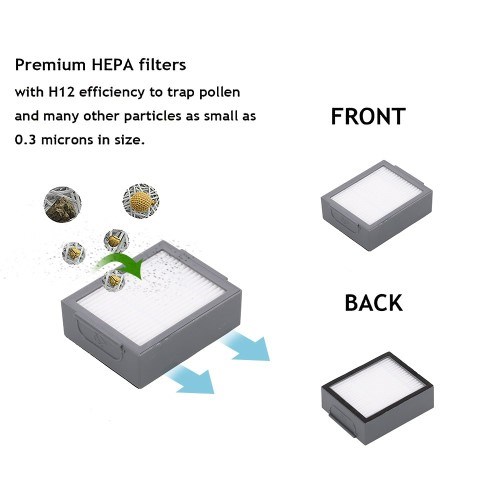 Premium HEPA filters
with H12 efficiency to trap pollen and many other particles as small as 0.3 microns in size.

FRONT

BACK